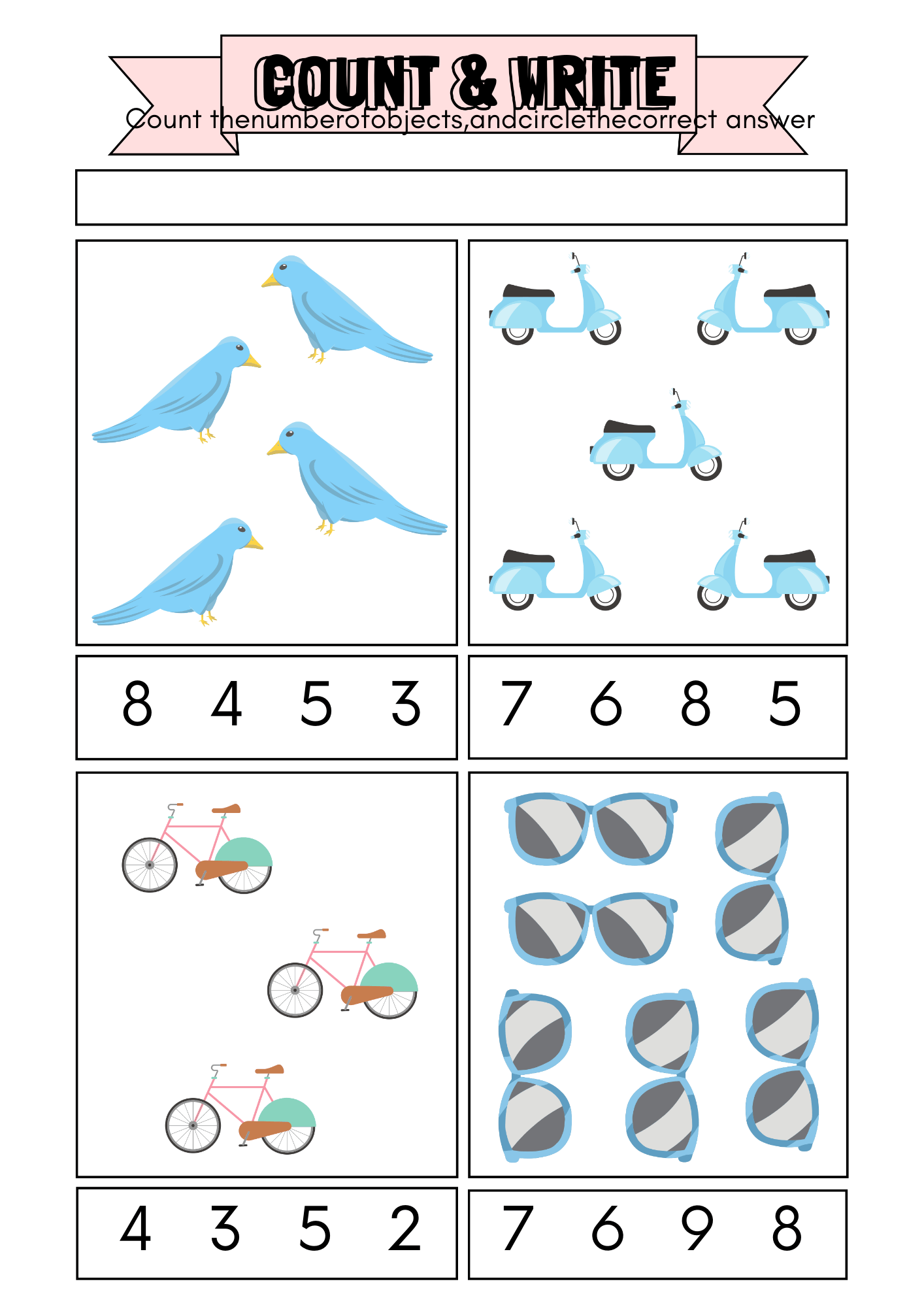 COUNT & WRITE

Count thenumberofobjects,andcirclethecorrect answer

8 4 5 3

7 6 8 5

4 3 5 2

7 6 9 8