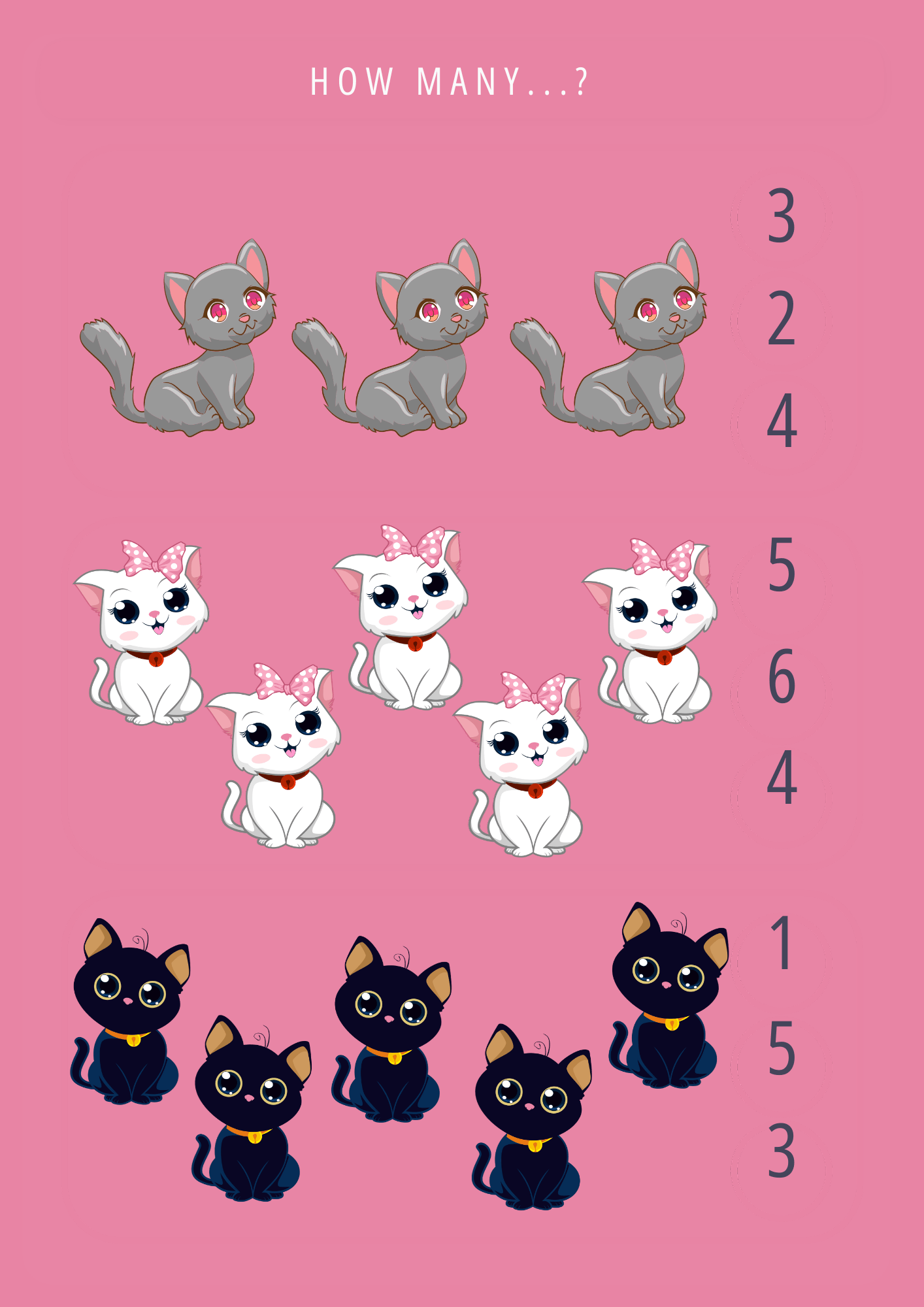 HOW MANY...?

3
2
4

5
6
4

1
5
3