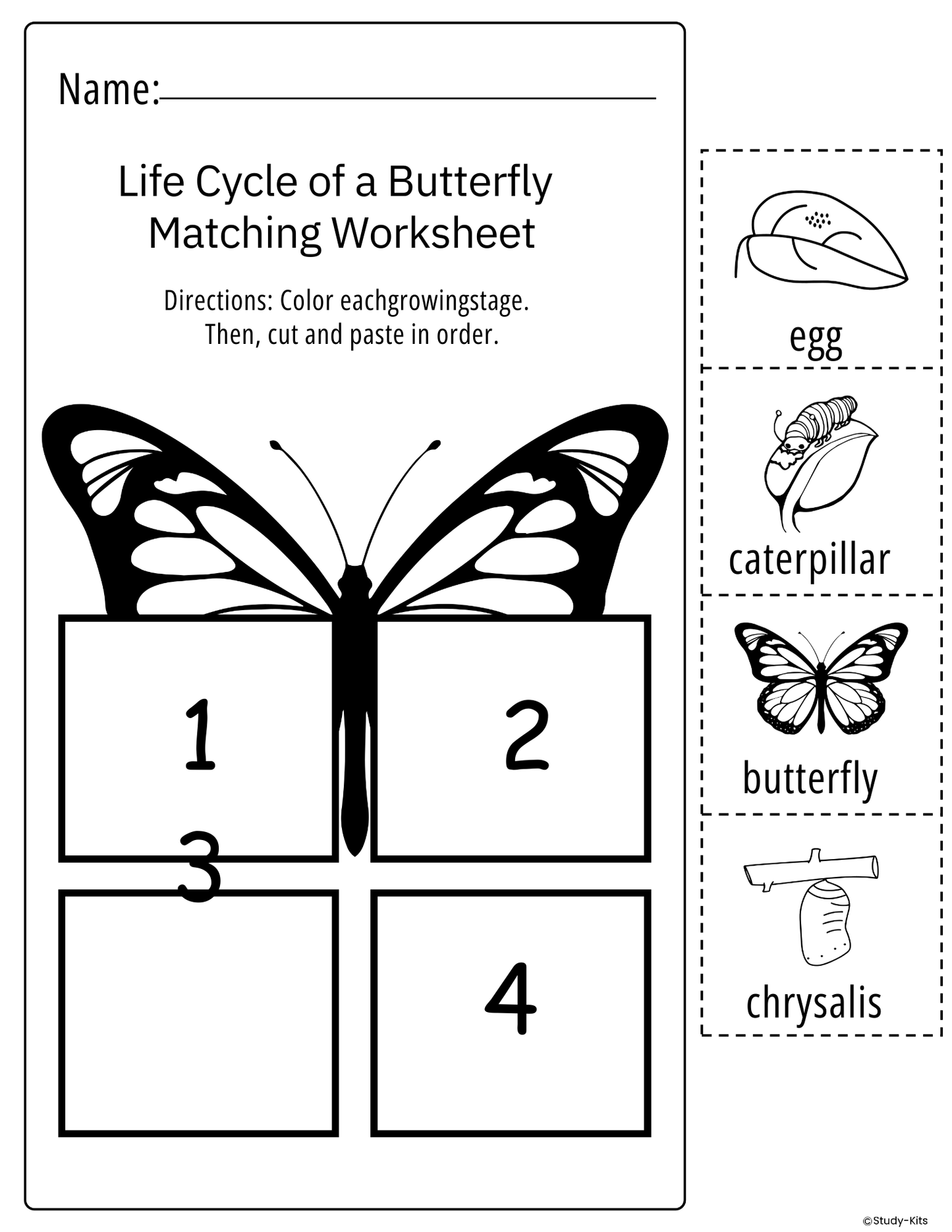 Name:

Life Cycle of a Butterfly Matching Worksheet

Directions: Color eachgrowingstage. Then, cut and paste in order.

1

2

3

4

egg

caterpillar

butterfly

chrysalis

©Study-Kits